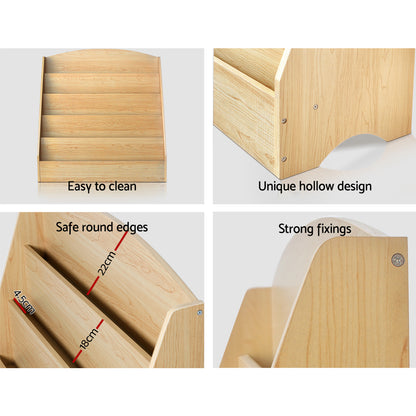 Easy to clean

Unique hollow design

Safe round edges

22cm

4.5cm

18cm

Strong fixings