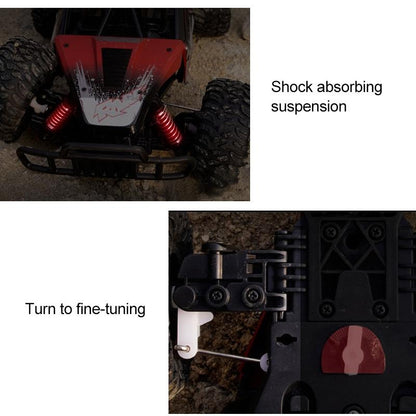 Shock absorbing suspension

Turn to fine-tuning